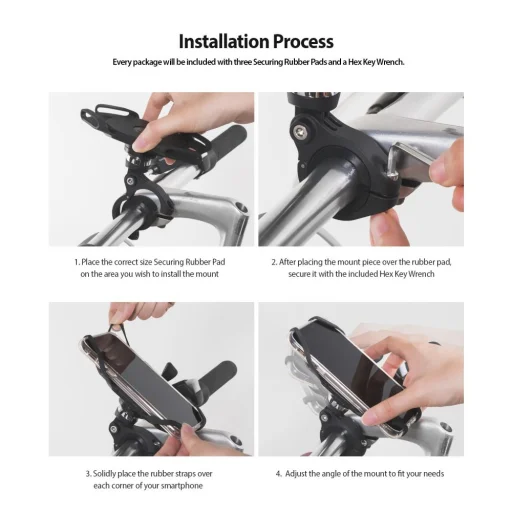 Installation Process
Every package will be included with three Securing Rubber Pads and a Hex Key Wrench.

1. Place the correct size Securing Rubber Pad on the area you wish to install the mount

2. After placing the mount piece over the rubber pad, secure it with the included Hex Key Wrench

3. Solidly place the rubber straps over each corner of your smartphone

4. Adjust the angle of the mount to fit your needs