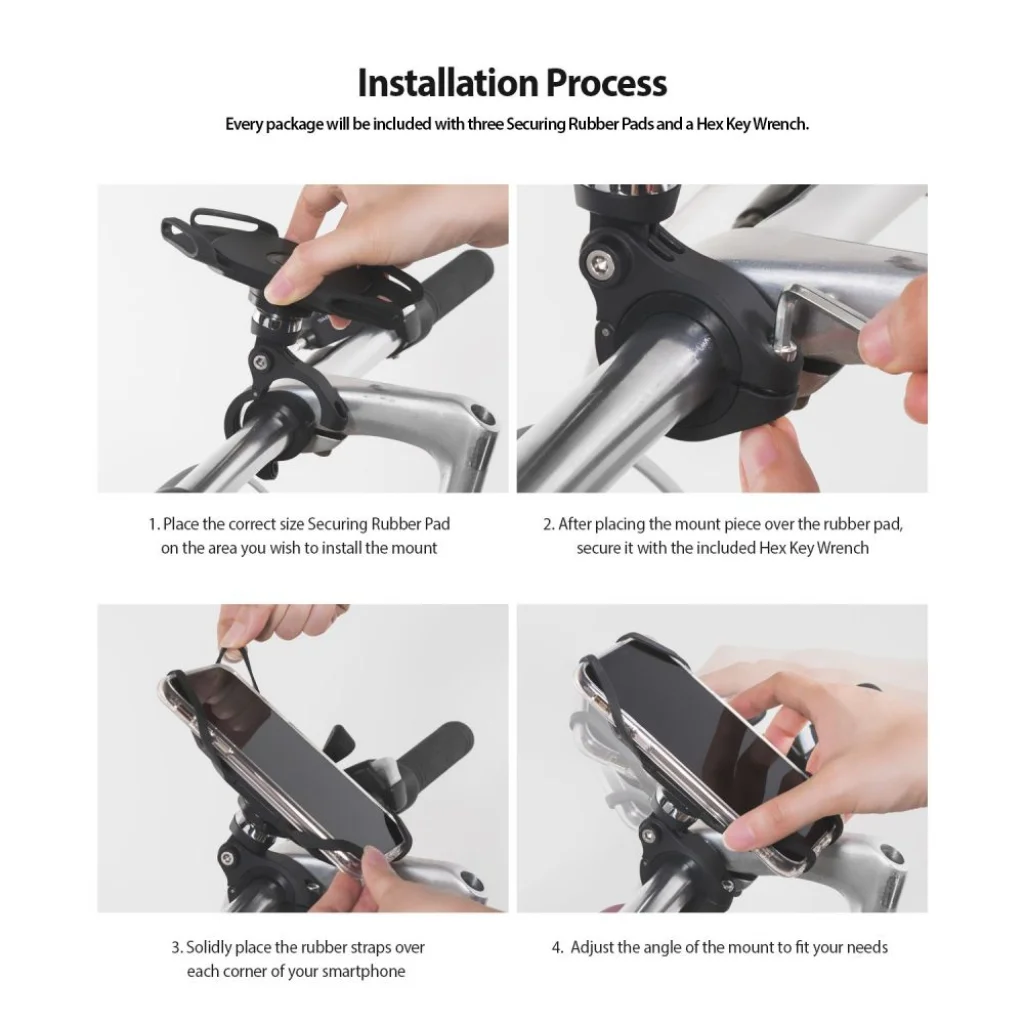 Installation Process

Every package will be included with three Securing Rubber Pads and a Hex Key Wrench.

1. Place the correct size Securing Rubber Pad on the area you wish to install the mount

2. After placing the mount piece over the rubber pad, secure it with the included Hex Key Wrench

3. Solidly place the rubber straps over each corner of your smartphone

4. Adjust the angle of the mount to fit your needs