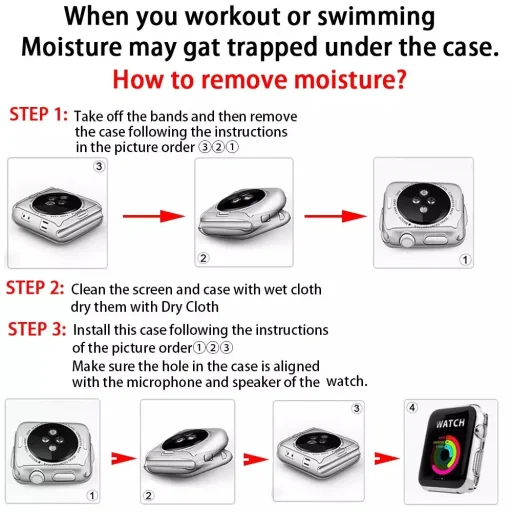 When you workout or swimming
Moisture may gat trapped under the case.
How to remove moisture?

STEP 1: Take off the bands and then remove the case following the instructions in the picture order ③②①

③

②

①

STEP 2: Clean the screen and case with wet cloth dry them with Dry Cloth

STEP 3: Install this case following the instructions of the picture order①②③
Make sure the hole in the case is aligned with the microphone and speaker of the watch.

①

②

③

④
WATCH