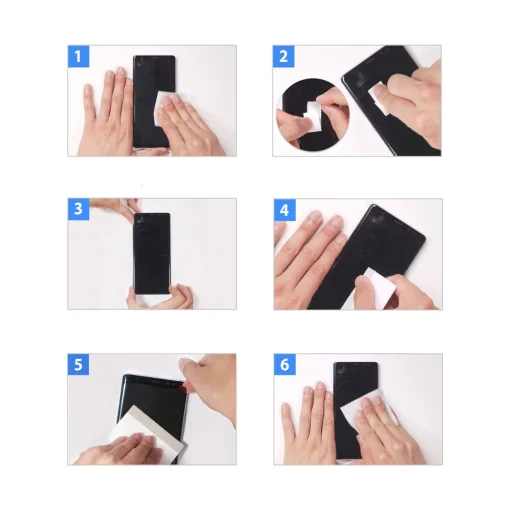 1

2

3

4

5

6