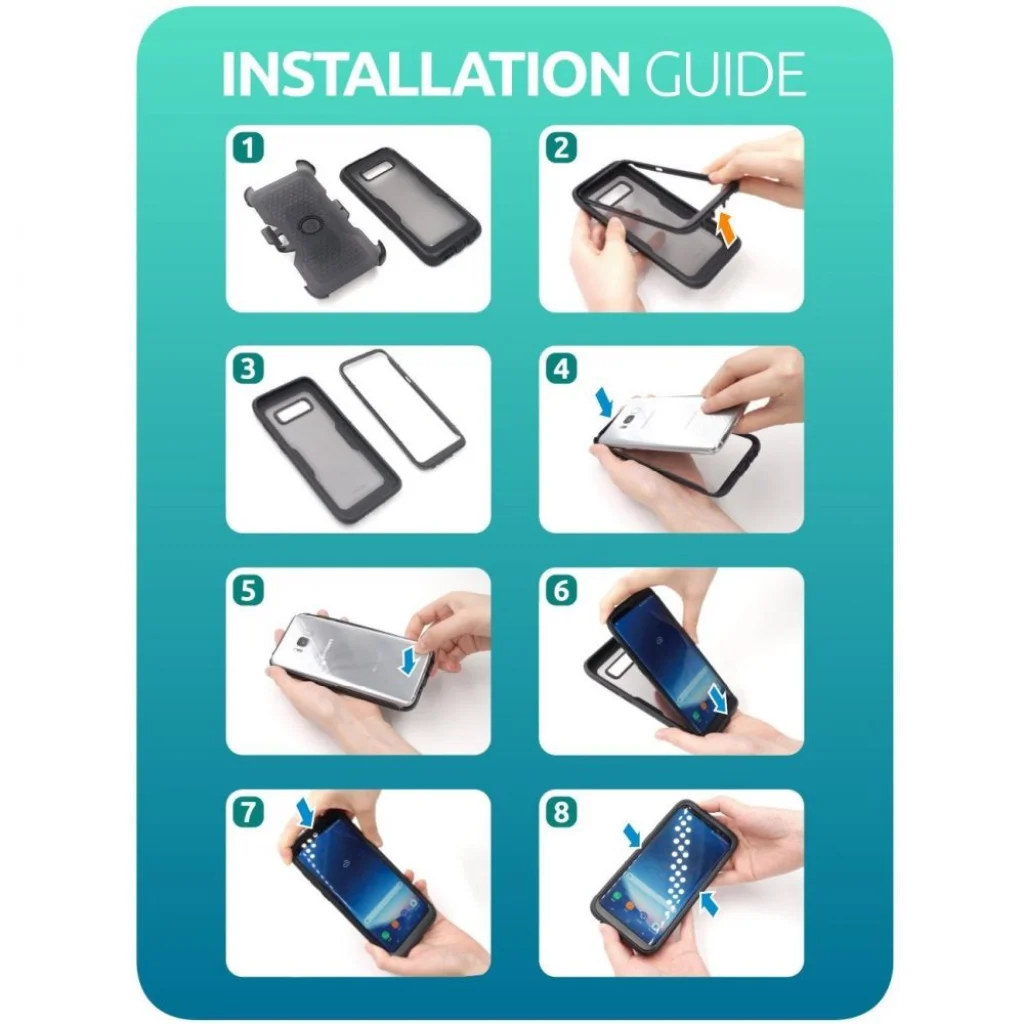 INSTALLATION GUIDE

1

2

3

4

5

6

7

8