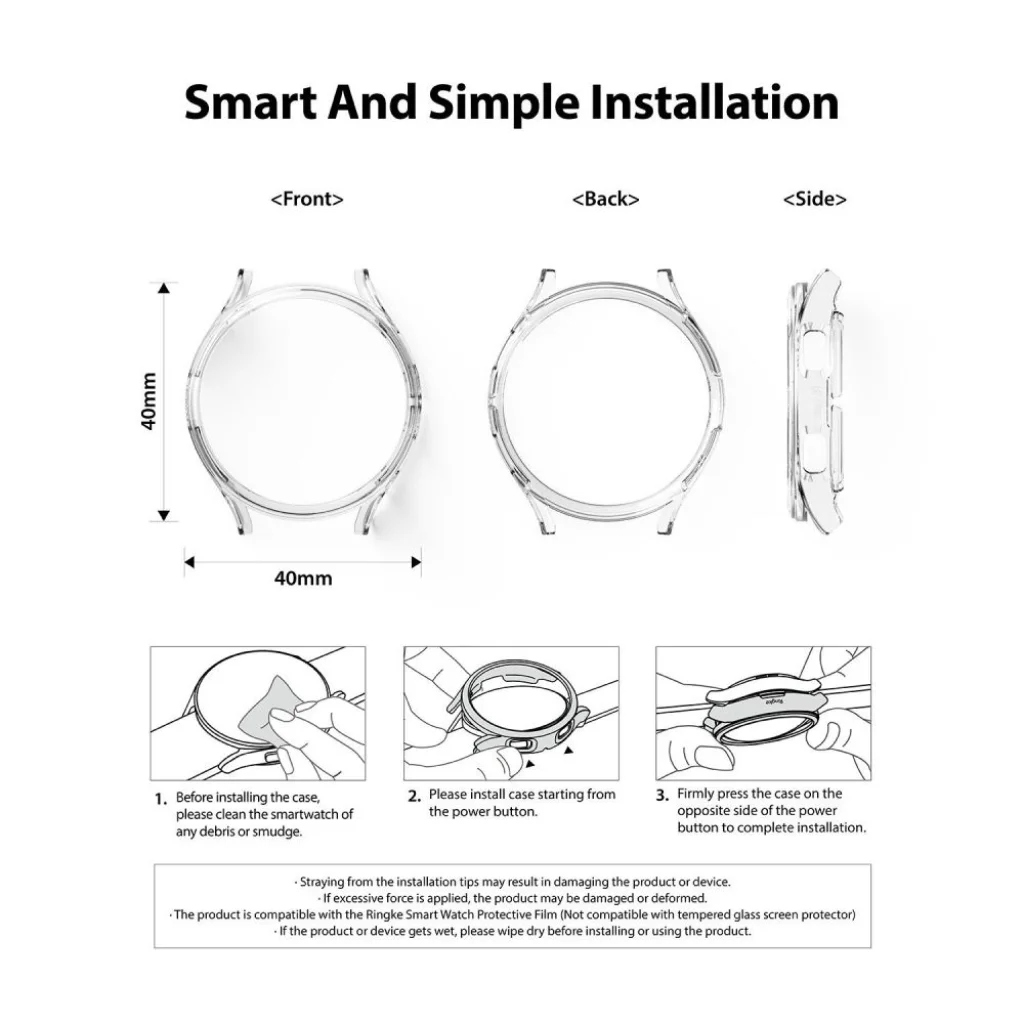 Smart And Simple Installation

<Front>

<Back>

<Side>

40mm

40mm

Ringke

1. Before installing the case, please clean the smartwatch of any debris or smudge.

2. Please install case starting from the power button.

3. Firmly press the case on the opposite side of the power button to complete installation.

· Straying from the installation tips may result in damaging the product or device.
· If excessive force is applied, the product may be damaged or deformed.
· The product is compatible with the Ringke Smart Watch Protective Film (Not compatible with tempered glass screen protector)
· If the product or device gets wet, please wipe dry before installing or using the product.