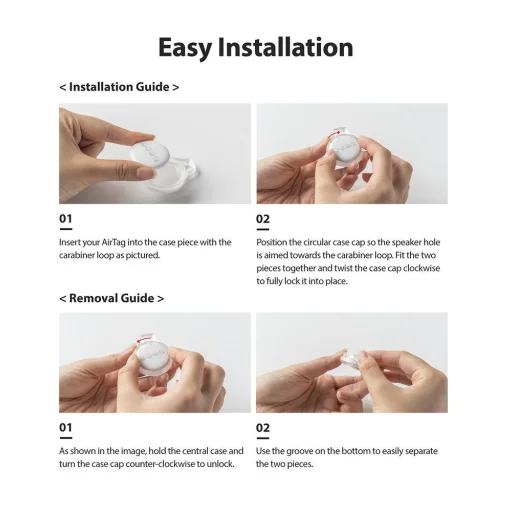 Easy Installation

< Installation Guide >

01

Insert your AirTag into the case piece with the carabiner loop as pictured.

02

Position the circular case cap so the speaker hole is aimed towards the carabiner loop. Fit the two pieces together and twist the case cap clockwise to fully lock it into place.

< Removal Guide >

01

As shown in the image, hold the central case and turn the case cap counter-clockwise to unlock.

02

Use the groove on the bottom to easily separate the two pieces.