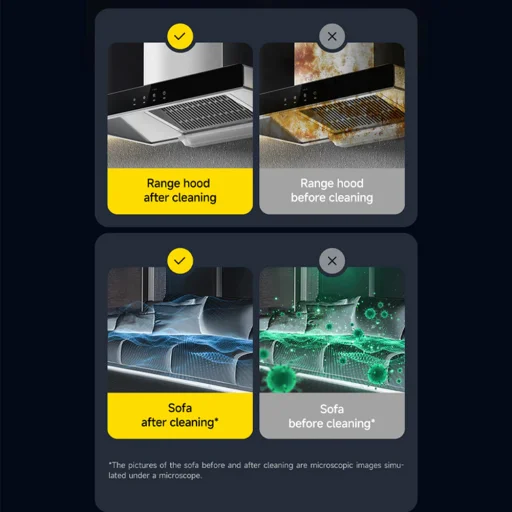 Range hood after cleaning

Range hood before cleaning

Sofa after cleaning*

Sofa before cleaning*

*The pictures of the sofa before and after cleaning are microscopic images simulated under a microscope.