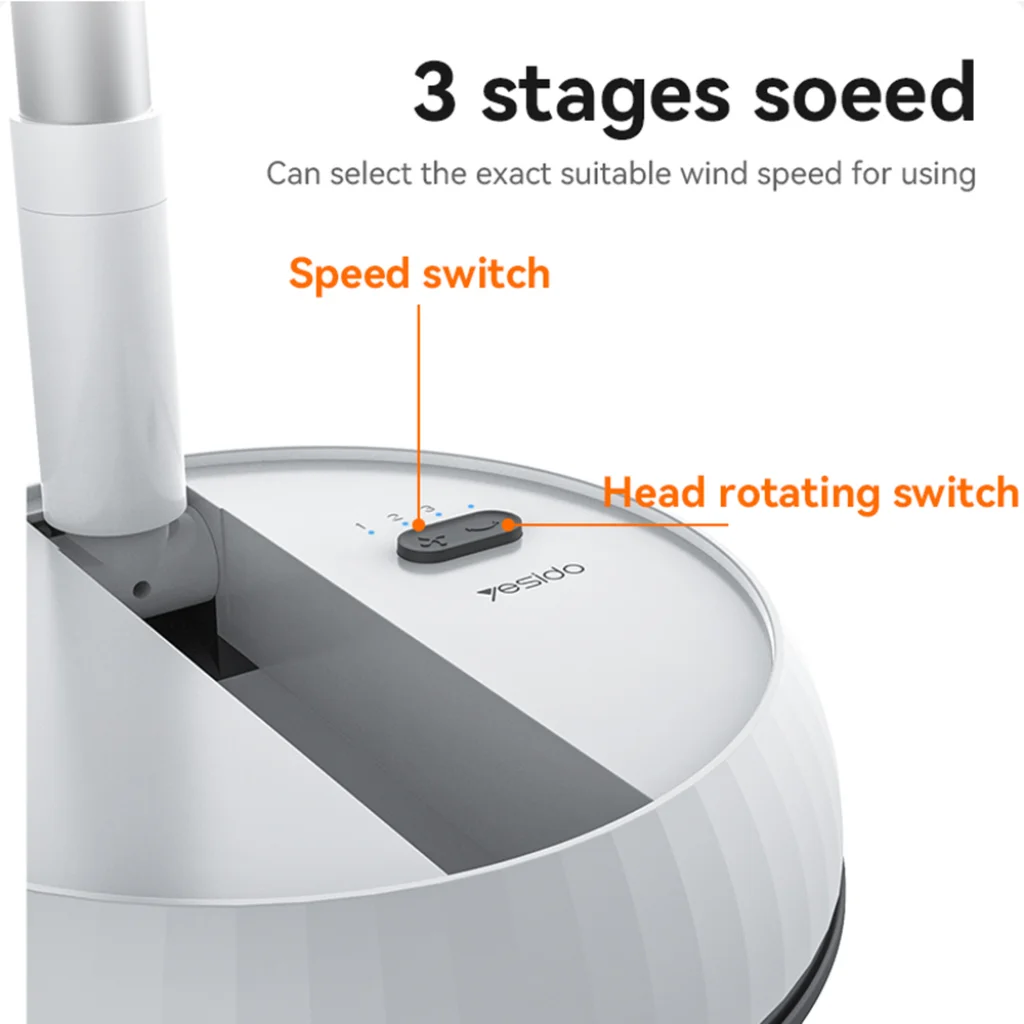 3 stages soeed

Can select the exact suitable wind speed for using

Speed switch

Head rotating switch

1 2 3

yesido