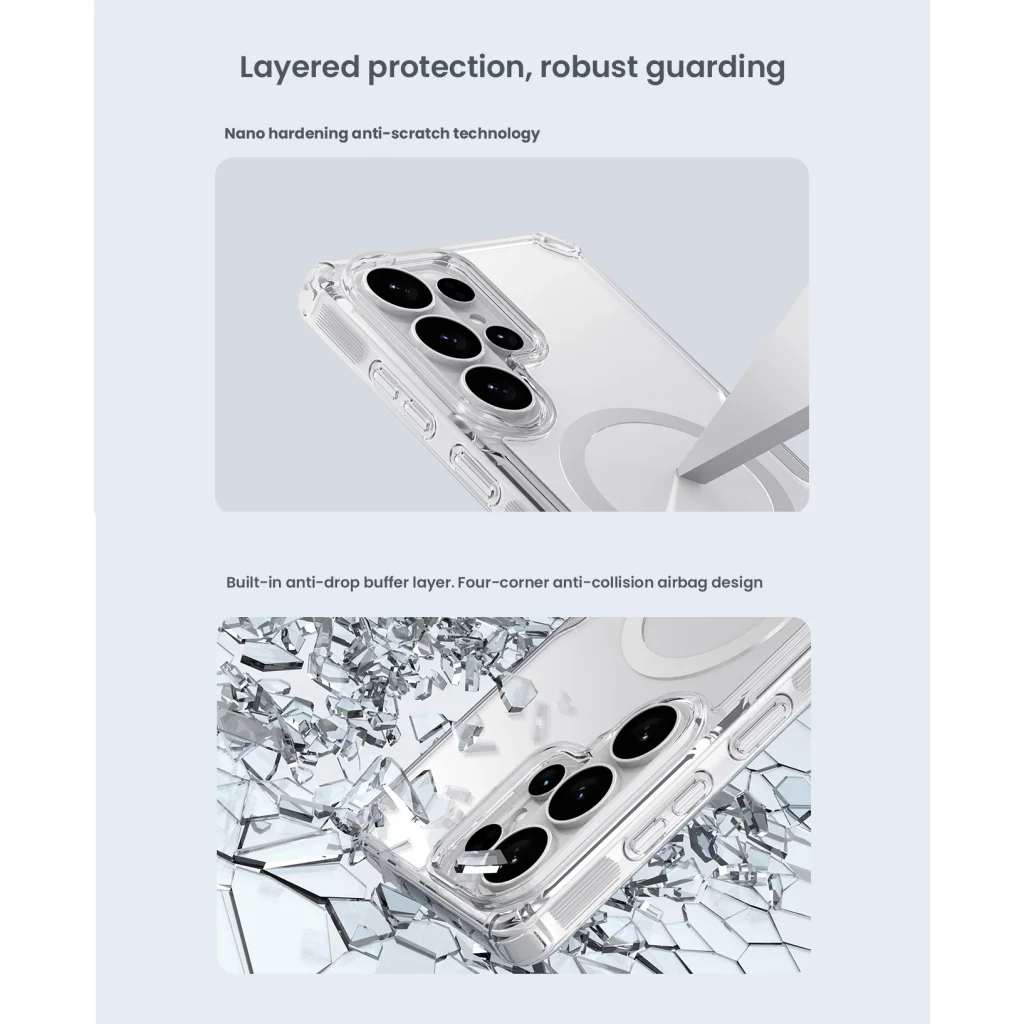 Layered protection, robust guarding

Nano hardening anti-scratch technology

Built-in anti-drop buffer layer. Four-corner anti-collision airbag design