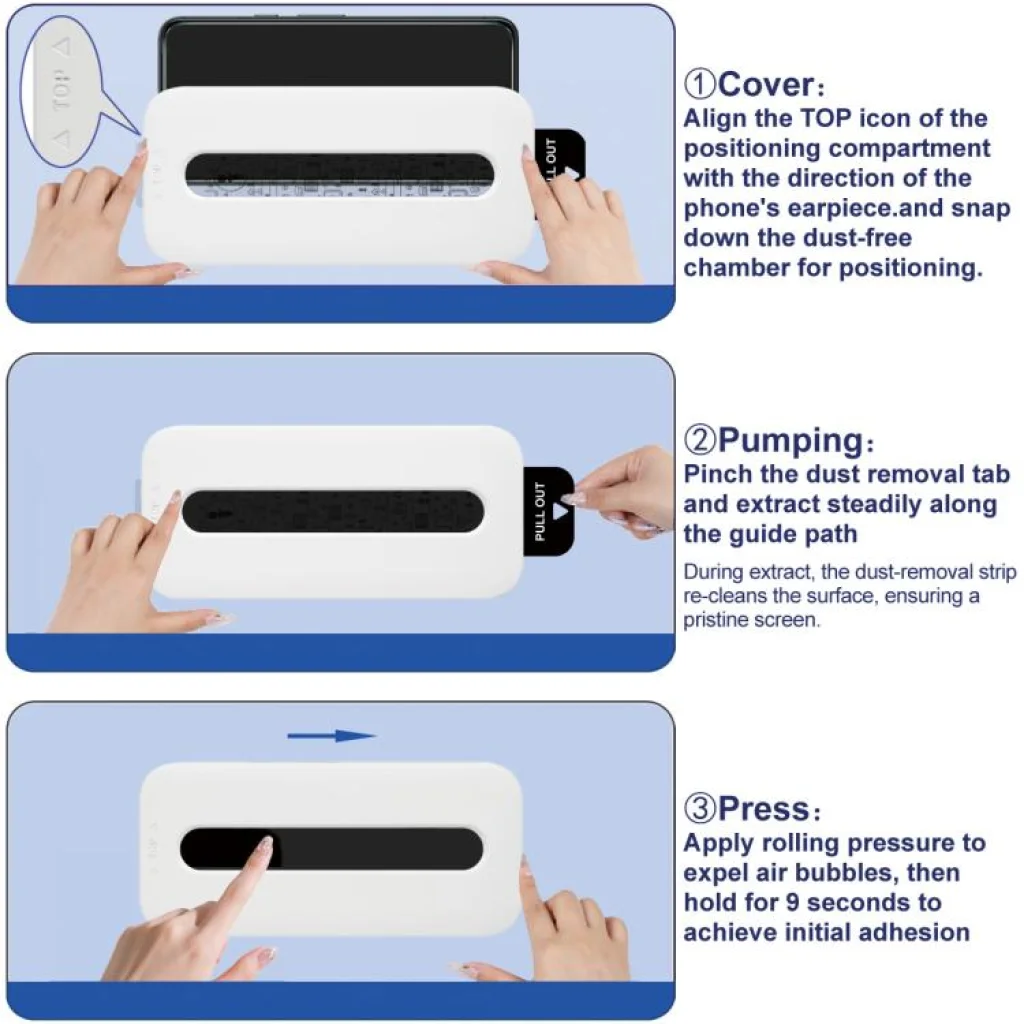 TOP

PULL OUT

①Cover：
Align the TOP icon of the positioning compartment with the direction of the phone's earpiece.and snap down the dust-free chamber for positioning.

PULL OUT

②Pumping：
Pinch the dust removal tab and extract steadily along the guide path

During extract, the dust-removal strip re-cleans the surface, ensuring a pristine screen.

③Press：
Apply rolling pressure to expel air bubbles, then hold for 9 seconds to achieve initial adhesion