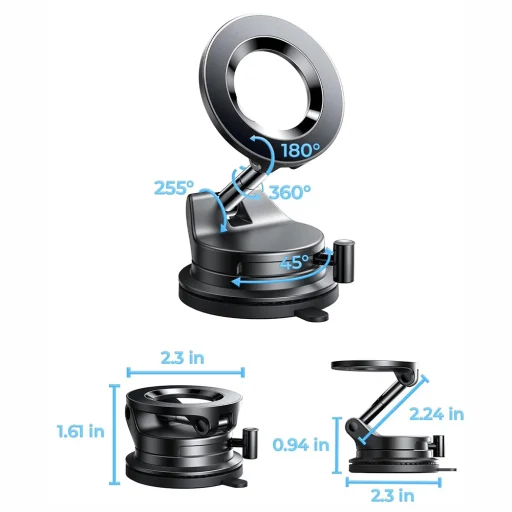 180°
255°
360°
45°
2.3 in
1.61 in
2.24 in
0.94 in
2.3 in