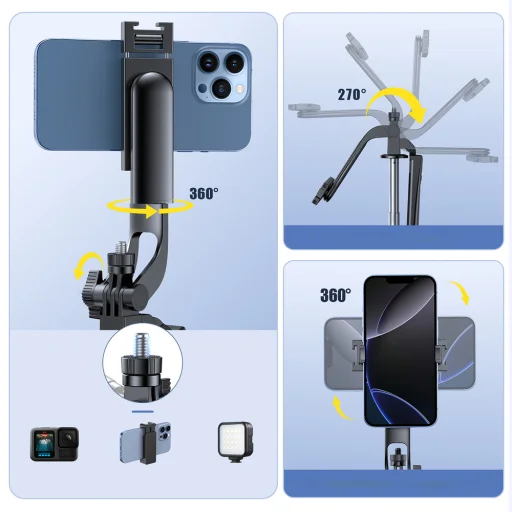 360°

270°

360°