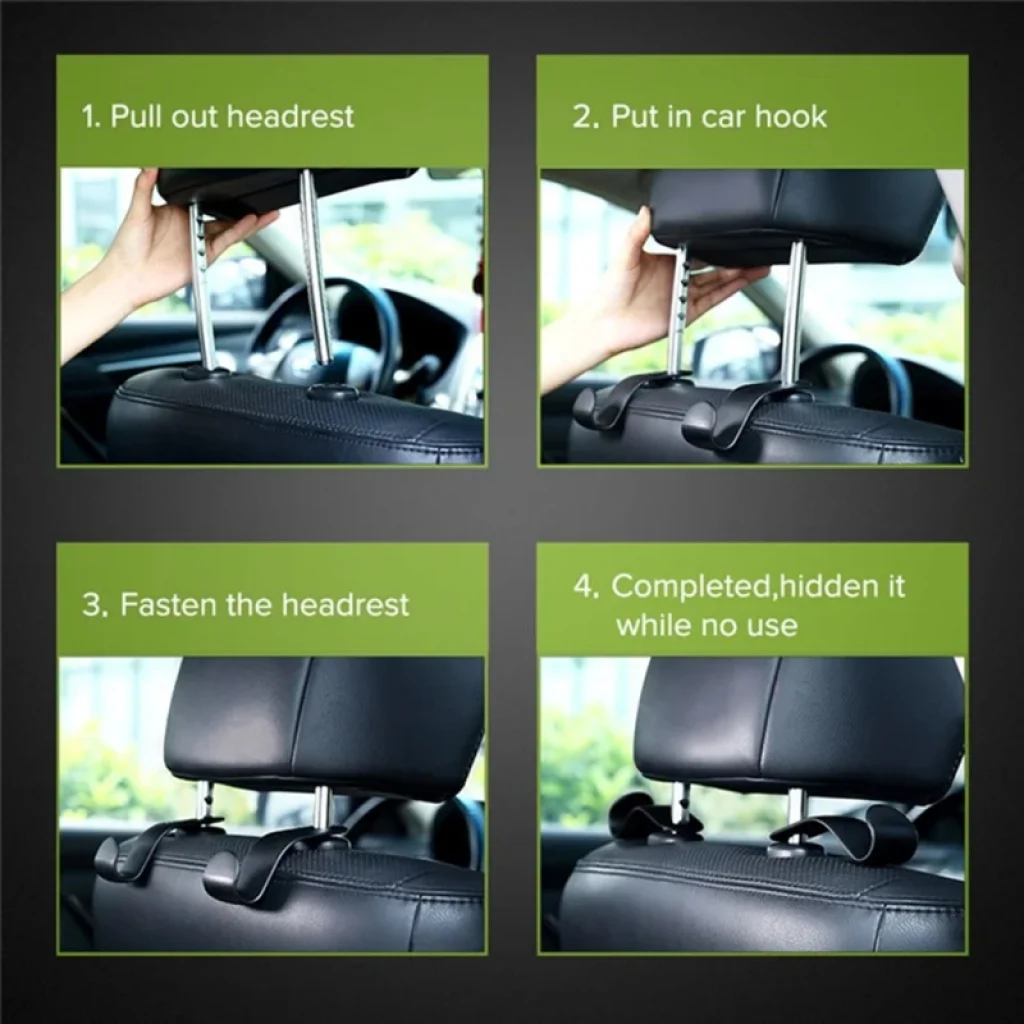 1. Pull out headrest

2. Put in car hook

3. Fasten the headrest

4. Completed,hidden it while no use