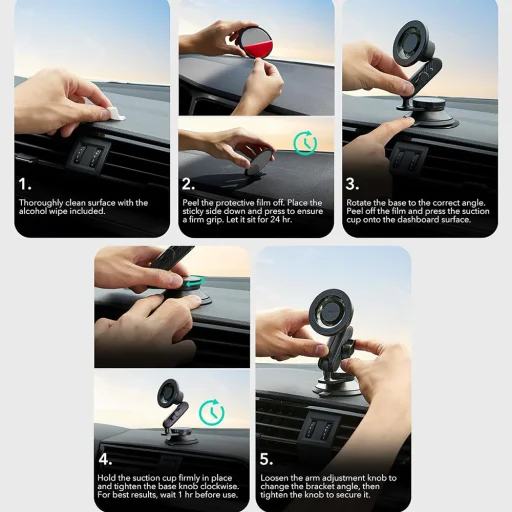 1.

Thoroughly clean surface with the alcohol wipe included.

2.

Peel the protective film off. Place the sticky side down and press to ensure a firm grip. Let it sit for 24 hr.

3.

Rotate the base to the correct angle. Peel off the film and press the suction cup onto the dashboard surface.

4.

Hold the suction cup firmly in place and tighten the base knob clockwise. For best results, wait 1 hr before use.

5.

Loosen the arm adjustment knob to change the bracket angle, then tighten the knob to secure it.