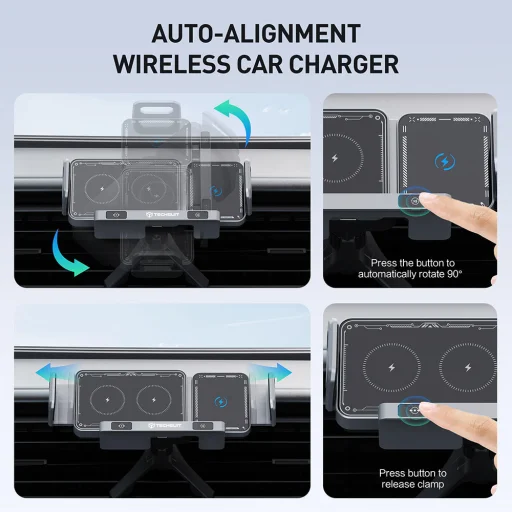 AUTO-ALIGNMENT WIRELESS CAR CHARGER

TECHSUIT

Press the button to automatically rotate 90°

TECHSUIT

Press button to release clamp