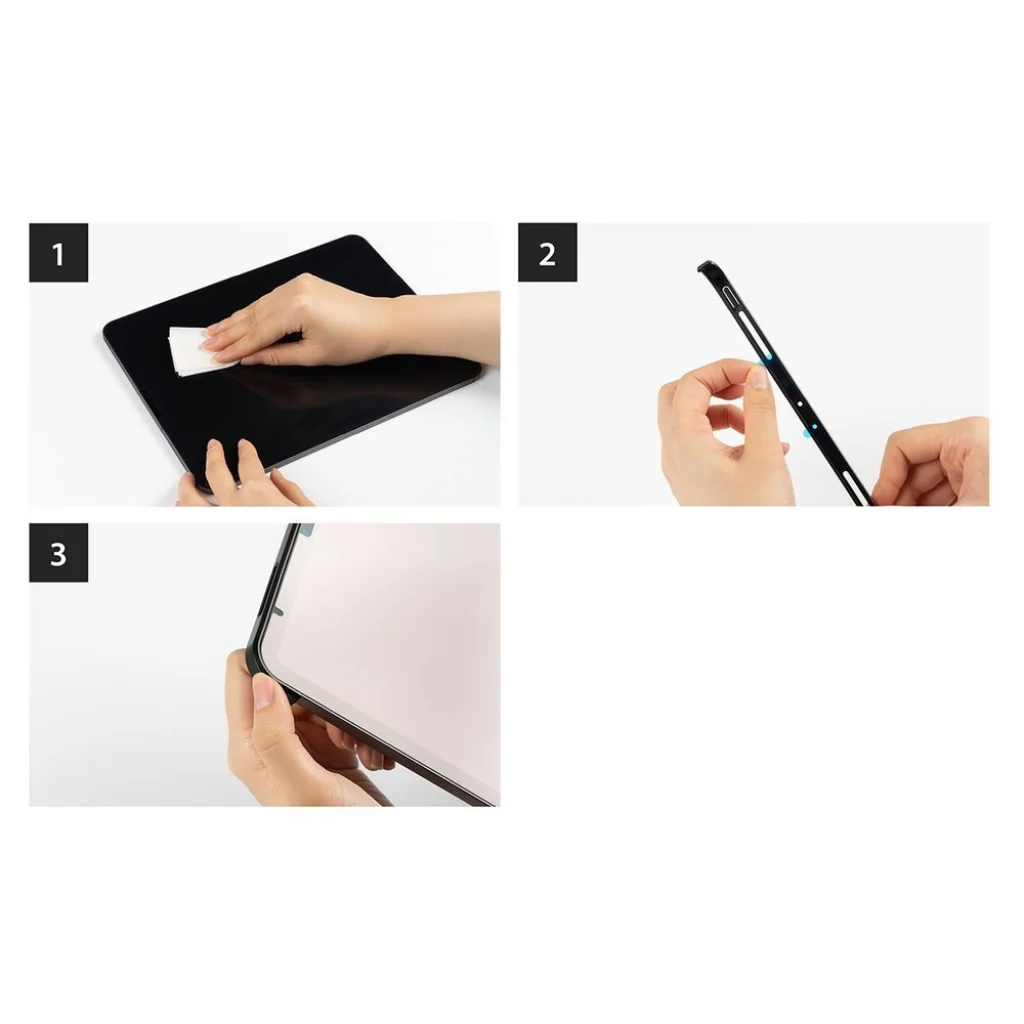 1

2

3