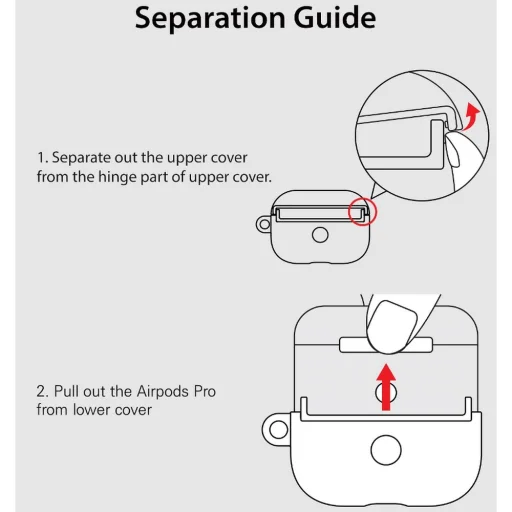 Separation Guide

1. Separate out the upper cover from the hinge part of upper cover.

2. Pull out the Airpods Pro from lower cover