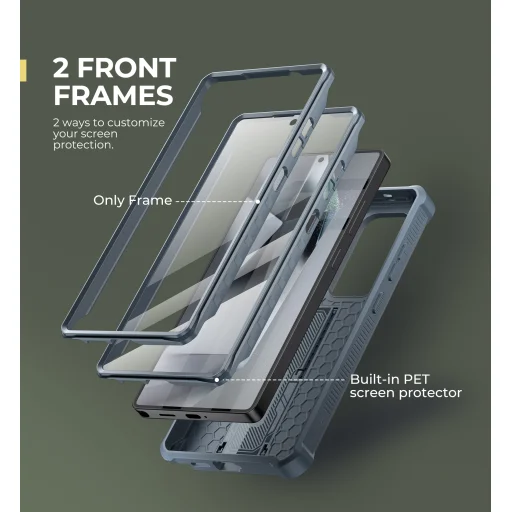 2 FRONT FRAMES

2 ways to customize your screen protection.

Only Frame

Built-in PET screen protector