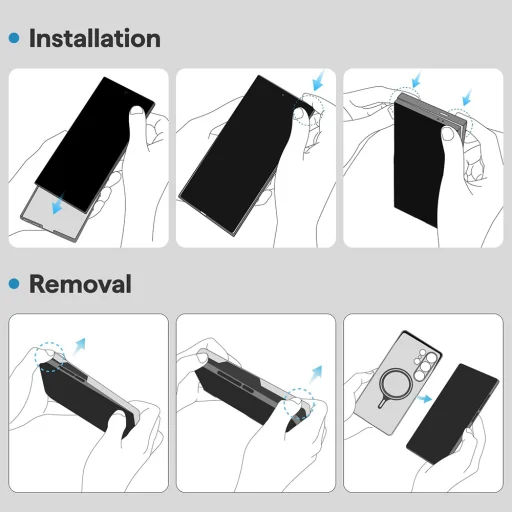 Installation

Removal