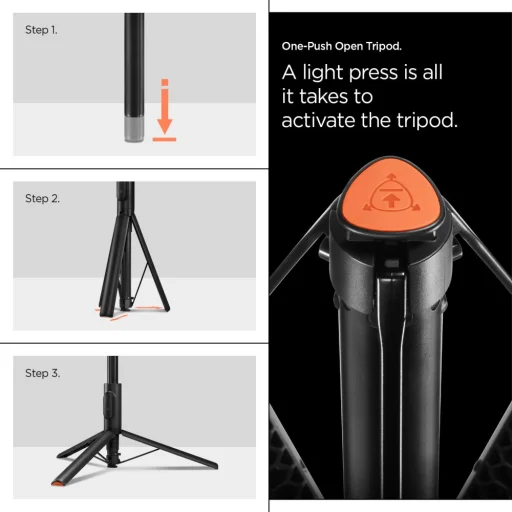 Step 1.

Step 2.

Step 3.

One-Push Open Tripod.

A light press is all it takes to activate the tripod.