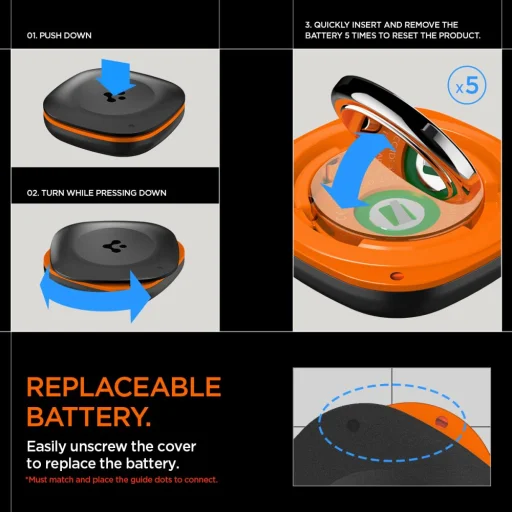 01. PUSH DOWN

02. TURN WHILE PRESSING DOWN

3. QUICKLY INSERT AND REMOVE THE BATTERY 5 TIMES TO RESET THE PRODUCT.

x5

REPLACEABLE BATTERY.

Easily unscrew the cover to replace the battery.

*Must match and place the guide dots to connect.