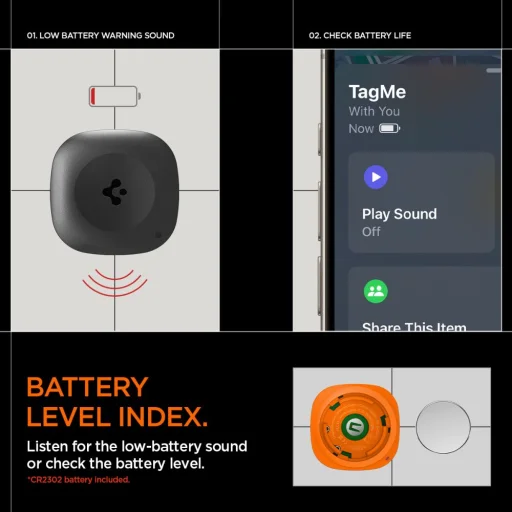 01. LOW BATTERY WARNING SOUND

02. CHECK BATTERY LIFE

TagMe
With You
Now

Play Sound
Off

Share This Item

BATTERY LEVEL INDEX.

Listen for the low-battery sound or check the battery level.

*CR2302 battery included.