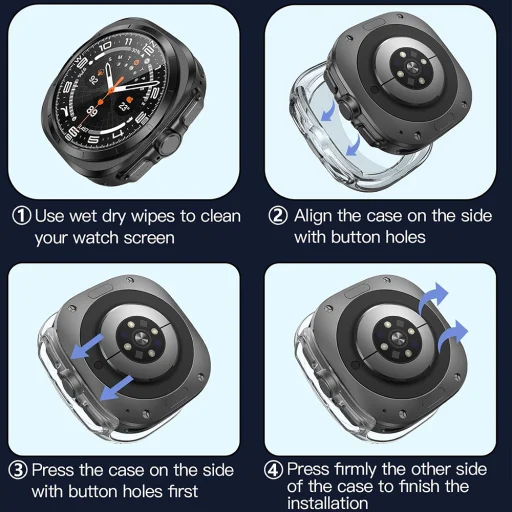 ① Use wet dry wipes to clean your watch screen

② Align the case on the side with button holes

③ Press the case on the side with button holes first

④ Press firmly the other side of the case to finish the installation