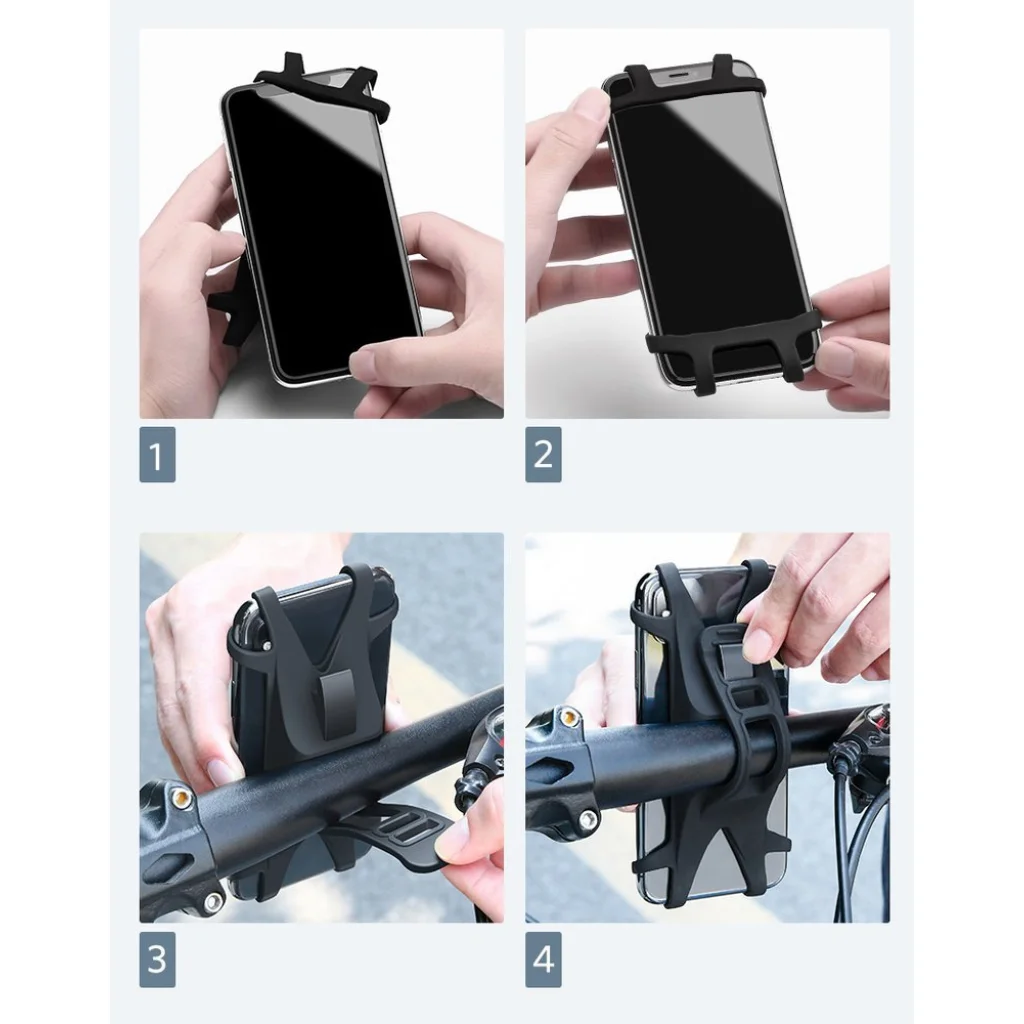 1

2

3

4