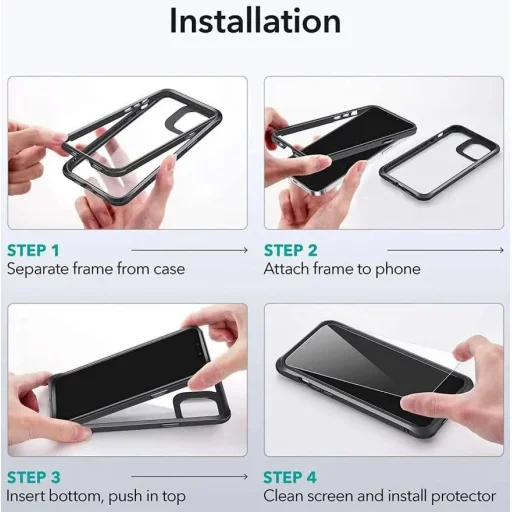 Installation

STEP 1
Separate frame from case

STEP 2
Attach frame to phone

STEP 3
Insert bottom, push in top

STEP 4
Clean screen and install protector