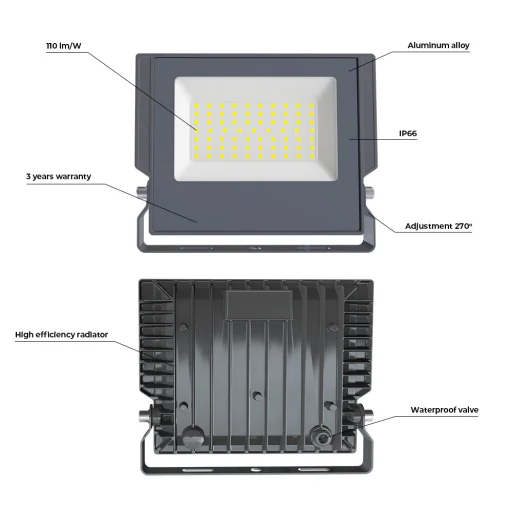 110 lm/W

Aluminum alloy

IP66

3 years warranty

Adjustment 270°

High efficiency radiator

Waterproof valve