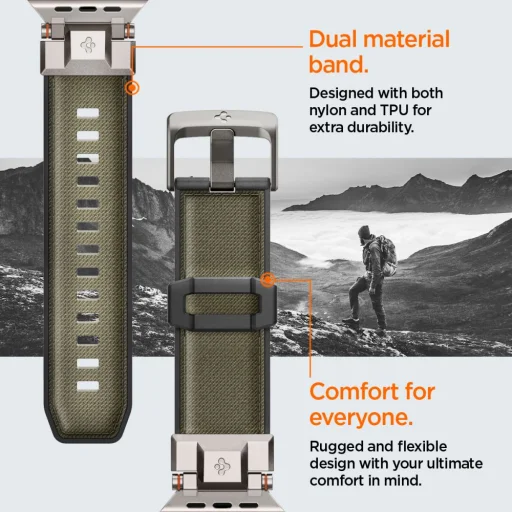 Dual material band.

Designed with both nylon and TPU for extra durability.

Comfort for everyone.

Rugged and flexible design with your ultimate comfort in mind.