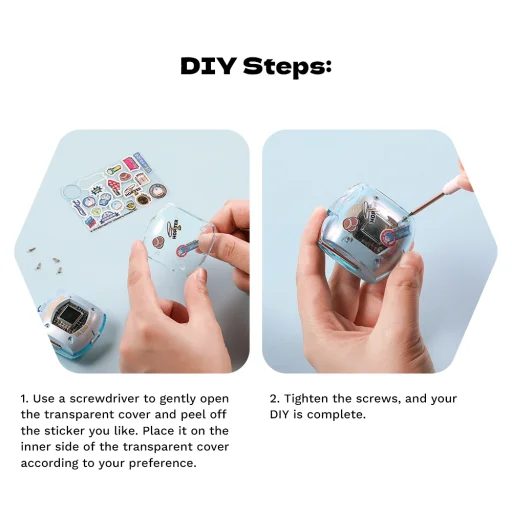 DIY Steps:

1. Use a screwdriver to gently open the transparent cover and peel off the sticker you like. Place it on the inner side of the transparent cover according to your preference.

2. Tighten the screws, and your DIY is complete.