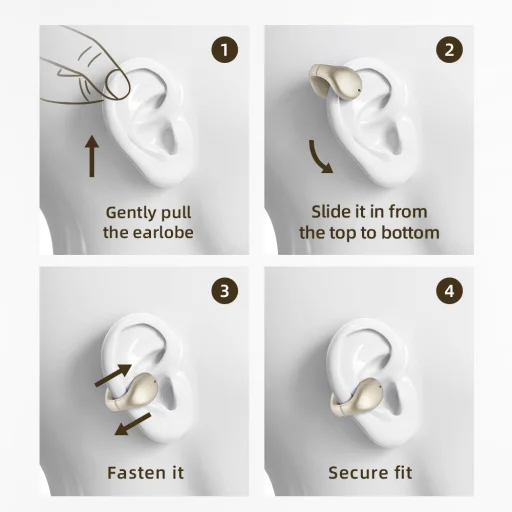 1

Gently pull the earlobe

2

Slide it in from the top to bottom

3

Fasten it

4

Secure fit