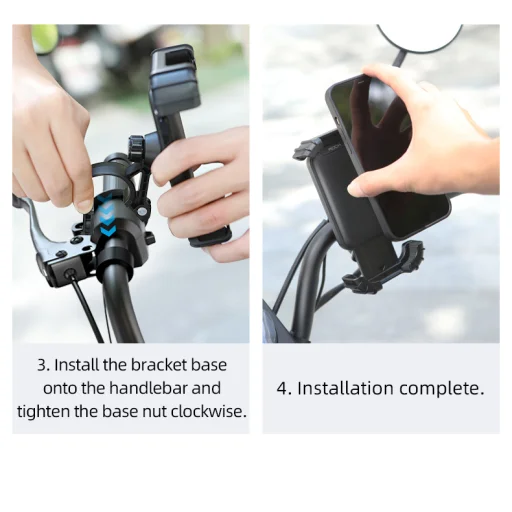 3. Install the bracket base onto the handlebar and tighten the base nut clockwise.

4. Installation complete.