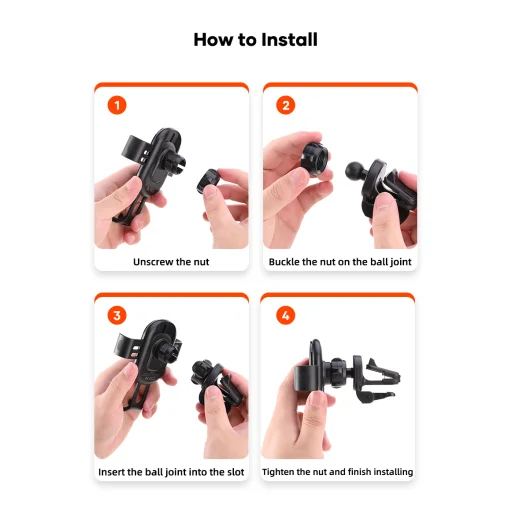 How to Install

1

Unscrew the nut

2

Buckle the nut on the ball joint

3

Insert the ball joint into the slot

4

Tighten the nut and finish installing