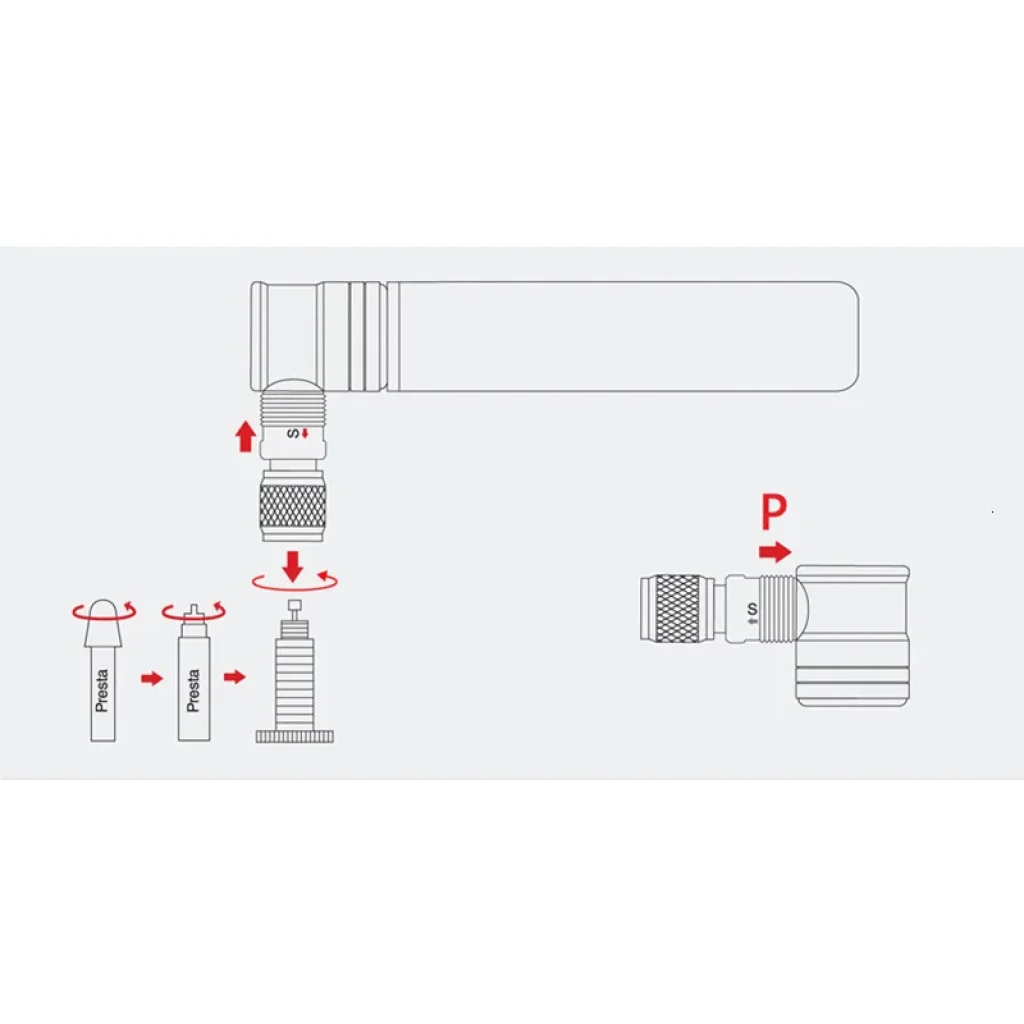 S
Presta
Presta
P
S