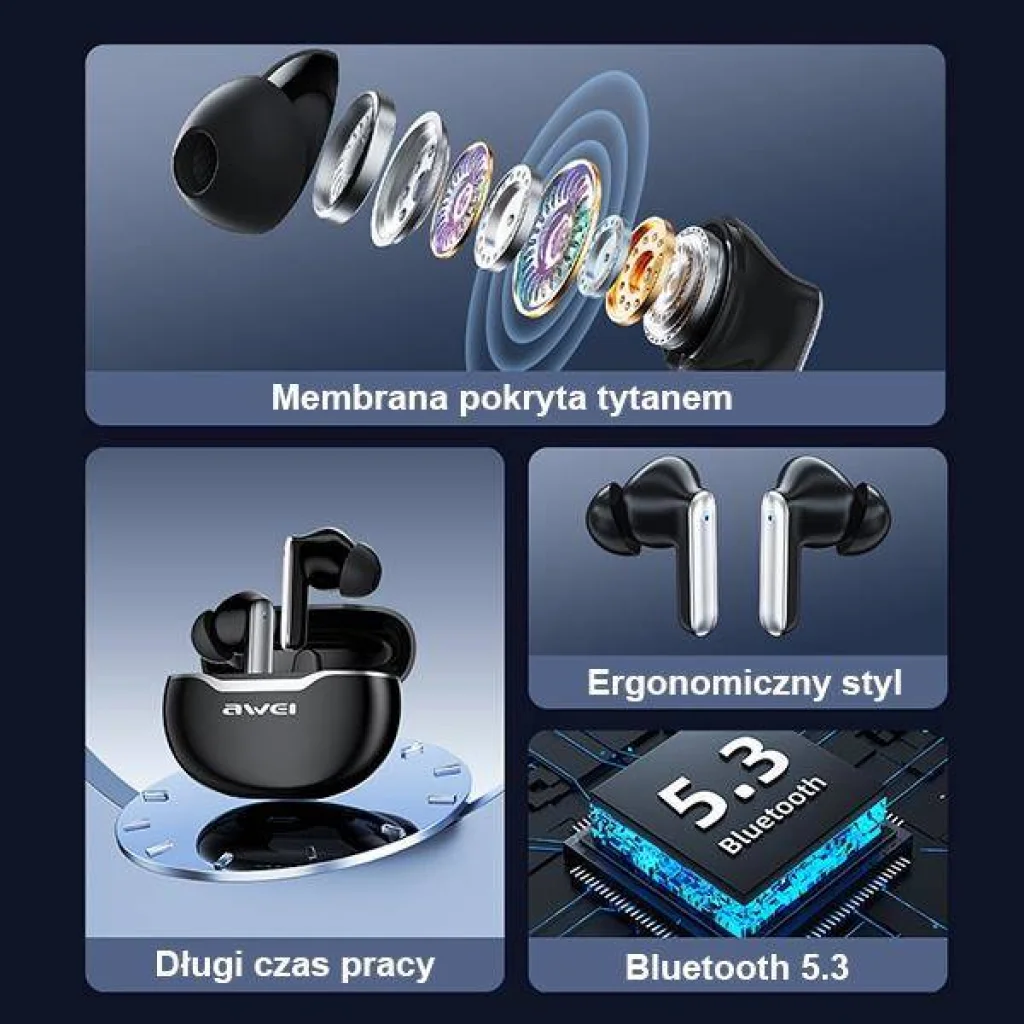 Membrana pokryta tytanem

awei

Długi czas pracy

Ergonomiczny styl

5.3
Bluetooth

Bluetooth 5.3