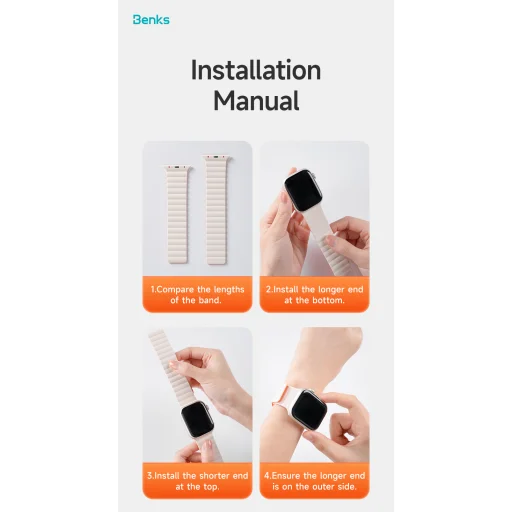 Benks

Installation Manual

1.Compare the lengths of the band.

2.Install the longer end at the bottom.

3.Install the shorter end at the top.

4.Ensure the longer end is on the outer side.