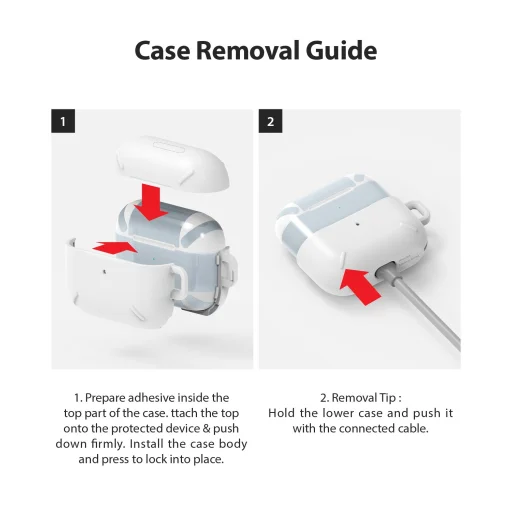 Case Removal Guide

1

2

1. Prepare adhesive inside the top part of the case. ttach the top onto the protected device & push down firmly. Install the case body and press to lock into place.

2. Removal Tip :
Hold the lower case and push it with the connected cable.