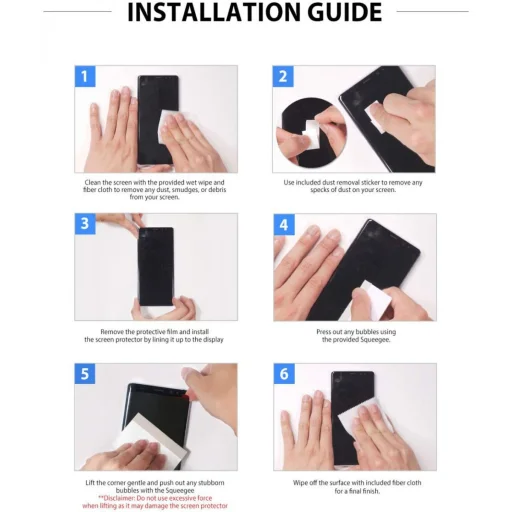 INSTALLATION GUIDE

1

Clean the screen with the provided wet wipe and fiber cloth to remove any dust, smudges, or debris from your screen.

2

Use included dust removal sticker to remove any specks of dust on your screen.

3

Remove the protective film and install the screen protector by lining it up to the display

4

Press out any bubbles using the provided Squeegee.

5

Lift the corner gentle and push out any stubborn bubbles with the Squeegee
**Disclaimer: Do not use excessive force when lifting as it may damage the screen protector

6

Wipe off the surface with included fiber cloth for a final finish.